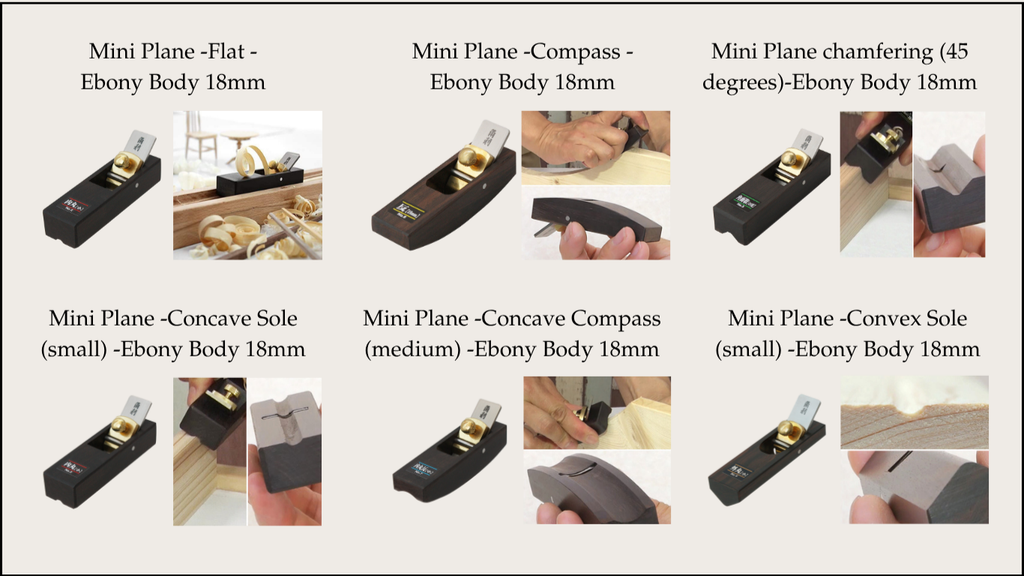 Mini Plane -Flat - Ebony Body 18mm

Mini Plane -Compass - Ebony Body 18mm

Mini Plane chamfering (45 degrees)-Ebony Body 18mm

Mini Plane -Concave Sole (small) -Ebony Body 18mm

Mini Plane -Concave Compass (medium) -Ebony Body 18mm

Mini Plane -Convex Sole (small) -Ebony Body 18mm